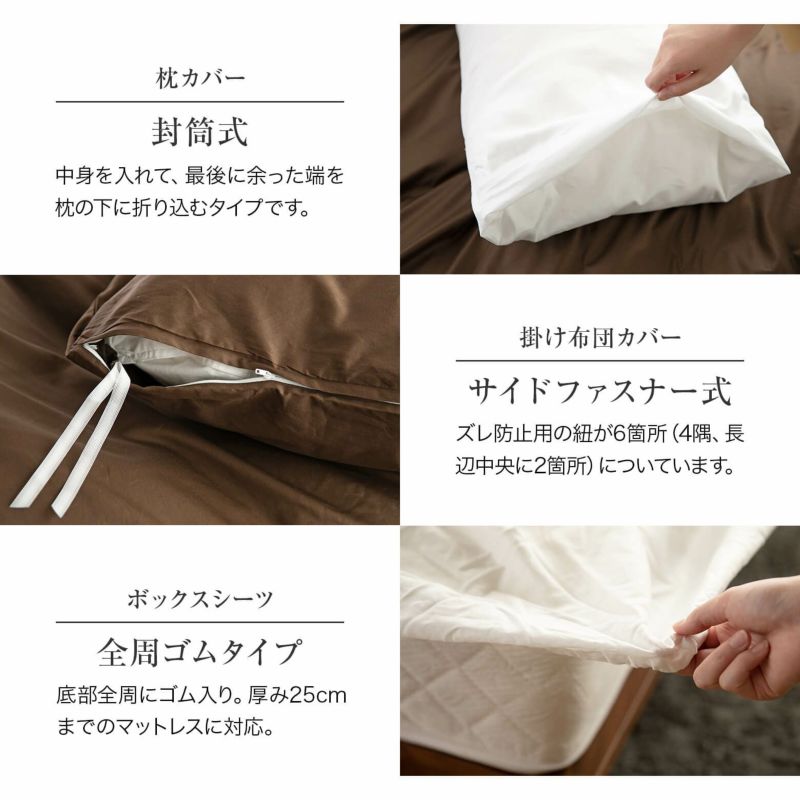 枕カバー

封筒式

中身を入れて、最後に余った端を枕の下に折り込むタイプです。

掛け布団カバー

サイドファスナー式

ズレ防止用の紐が6箇所（4隅、長辺中央に2箇所）についています。

ボックスシーツ

全周ゴムタイプ

底部全周にゴム入り。厚み25cmまでのマットレスに対応。