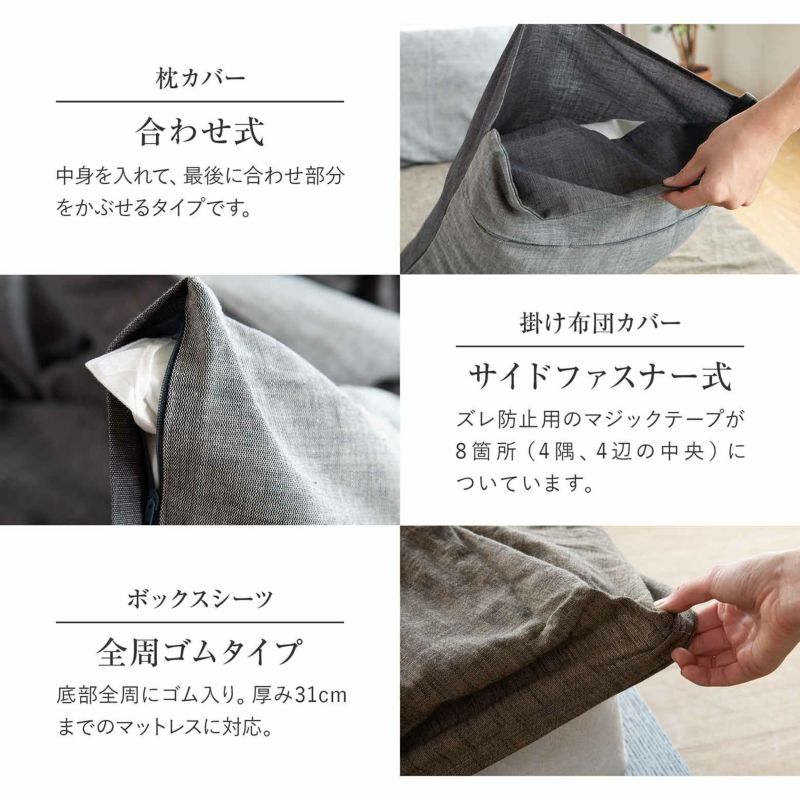 枕カバー

合わせ式

中身を入れて、最後に合わせ部分をかぶせるタイプです。

掛け布団カバー

サイドファスナー式

ズレ防止用のマジックテープが8箇所（4隅、4辺の中央）についています。

ボックスシーツ

全周ゴムタイプ

底部全周にゴム入り。厚み31cmまでのマットレスに対応。