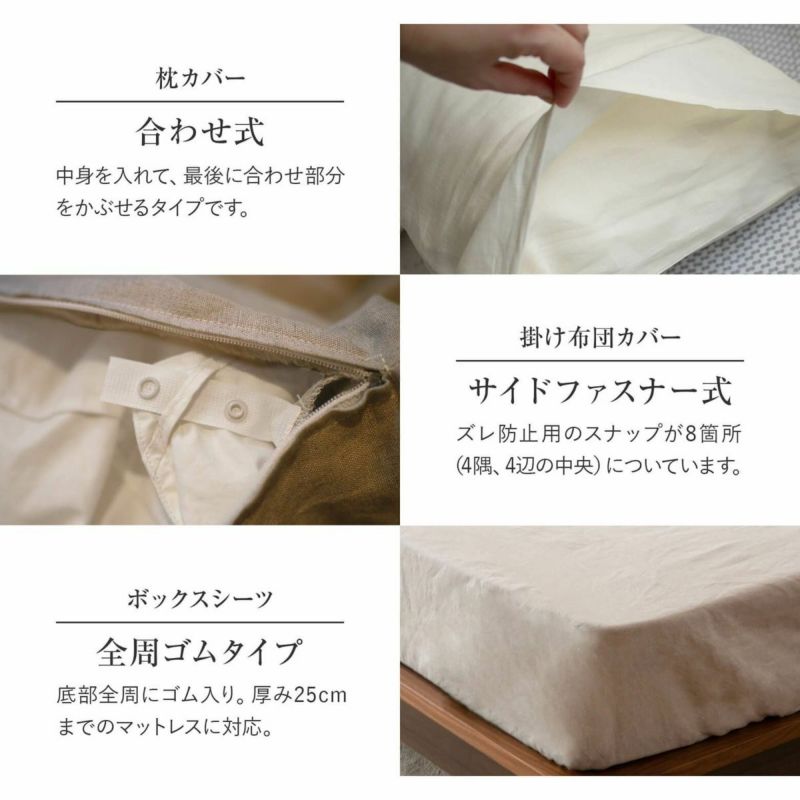 枕カバー

合わせ式

中身を入れて、最後に合わせ部分をかぶせるタイプです。

掛け布団カバー

サイドファスナー式

ズレ防止用のスナップが8箇所(4隅、4辺の中央)についています。

ボックスシーツ

全周ゴムタイプ

底部全周にゴム入り。厚み25cmまでのマットレスに対応。