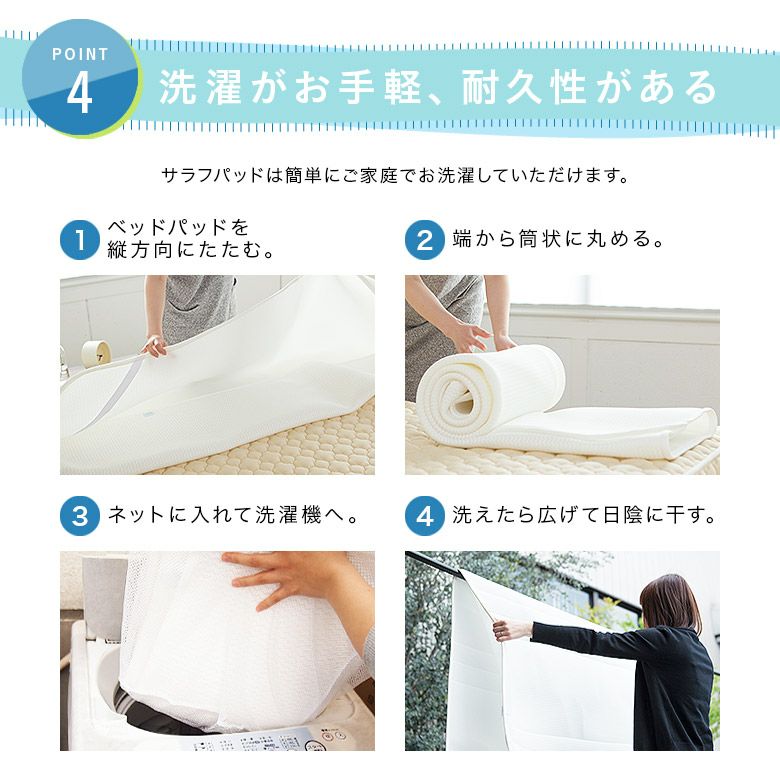 POINT
4
洗濯がお手軽、耐久性がある

サラフパッドは簡単にご家庭でお洗濯していただけます。

1 ベッドパッドを縦方向にたたむ。

2 端から筒状に丸める。

3 ネットに入れて洗濯機へ。

4 洗えたら広げて日陰に干す。