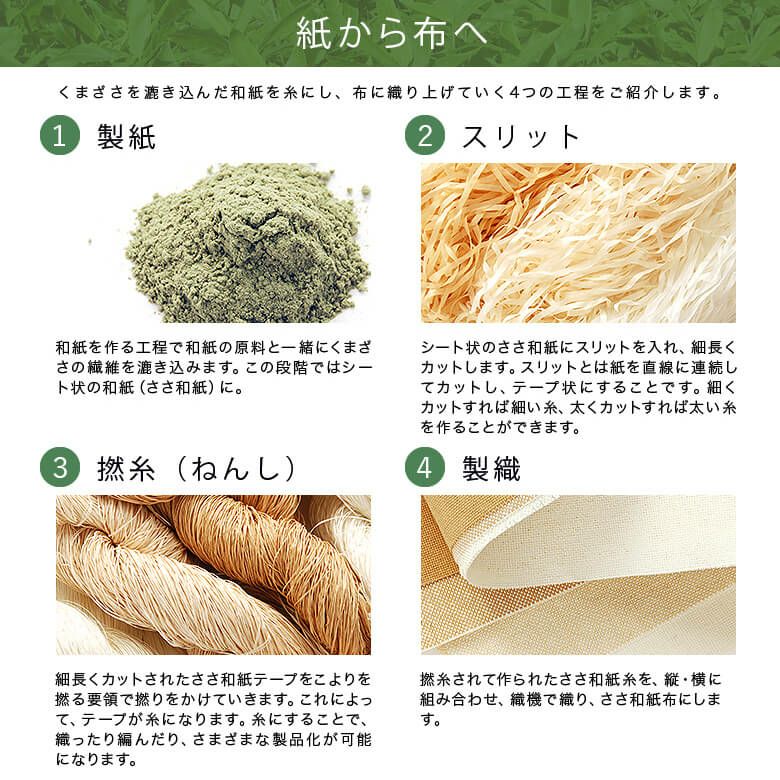 紙から布へ

くまざさを漉き込んだ和紙を糸にし、布に織り上げていく4つの工程をご紹介します。

1 製紙

和紙を作る工程で和紙の原料と一緒にくまざさの繊維を漉き込みます。この段階ではシート状の和紙（ささ和紙）に。

2 スリット

シート状のささ和紙にスリットを入れ、細長くカットします。スリットとは紙を直線に連続してカットし、テープ状にすることです。細くカットすれば細い糸、太くカットすれば太い糸を作ることができます。

3 撚糸（ねんし）

細長くカットされたささ和紙テープをこよりを撚る要領で撚りをかけていきます。これによって、テープが糸になります。糸にすることで、織ったり編んだり、さまざまな製品化が可能になります。

4 製織

撚糸されて作られたささ和紙糸を、縦・横に組み合わせ、織機で織り、ささ和紙布にします。