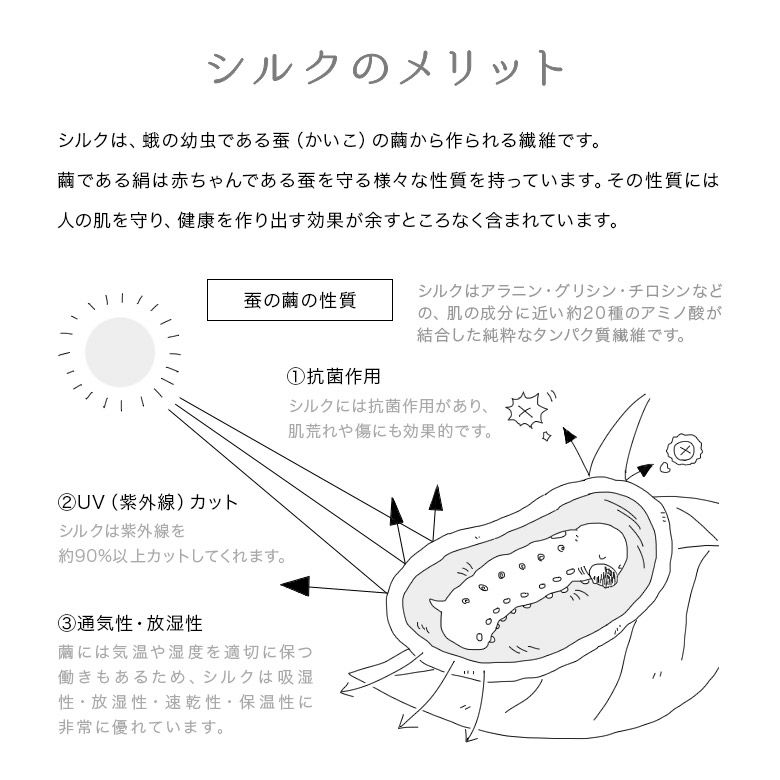 シルクのメリット

シルクは、蛾の幼虫である蚕（かいこ）の繭から作られる繊維です。
繭である絹は赤ちゃんである蚕を守る様々な性質を持っています。その性質には人の肌を守り、健康を作り出す効果が余すところなく含まれています。

蚕の繭の性質

シルクはアラニン・グリシン・チロシンなどの、肌の成分に近い約20種のアミノ酸が結合した純粋なタンパク質繊維です。

①抗菌作用
シルクには抗菌作用があり、肌荒れや傷にも効果的です。

②UV（紫外線）カット
シルクは紫外線を約90%以上カットしてくれます。

③通気性・放湿性
繭には気温や湿度を適切に保つ働きもあるため、シルクは吸湿性・放湿性・速乾性・保温性に非常に優れています。