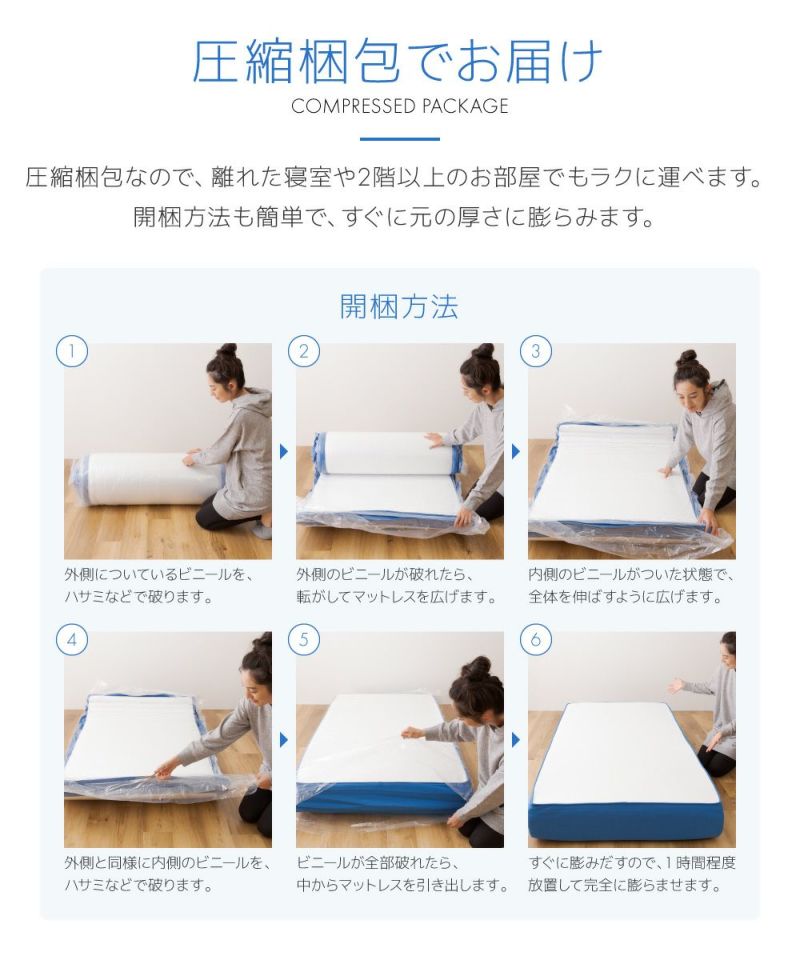 圧縮梱包でお届け
COMPRESSED PACKAGE

圧縮梱包なので、離れた寝室や2階以上のお部屋でもラクに運べます。
開梱方法も簡単で、すぐに元の厚さに膨らみます。

開梱方法

1
外側についているビニールを、ハサミなどで破ります。

2
外側のビニールが破れたら、転がしてマットレスを広げます。

3
内側のビニールがついた状態で、全体を伸ばすように広げます。

4
外側と同様に内側のビニールを、ハサミなどで破ります。

5
ビニールが全部破れたら、中からマットレスを引き出します。

6
すぐに膨みだすので、1時間程度放置して完全に膨らませます。