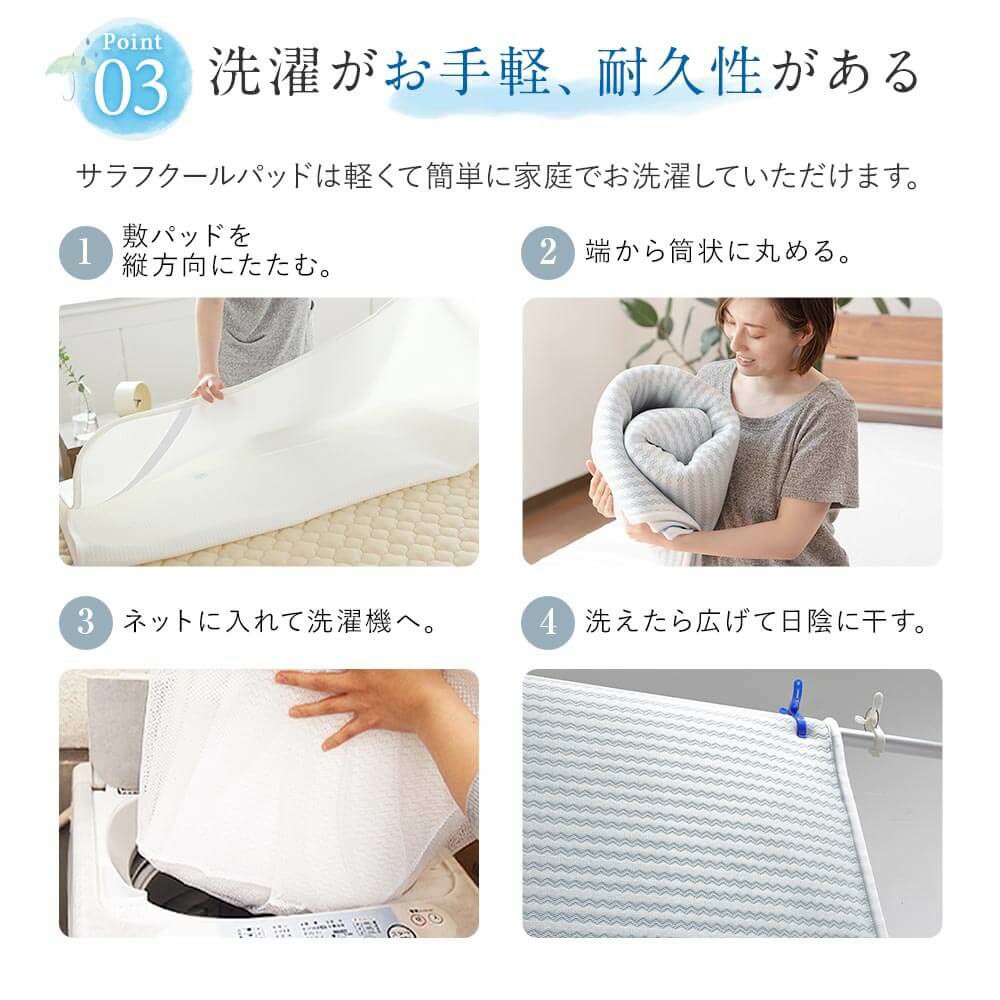 Point 03 洗濯がお手軽、耐久性がある

サラフクールパッドは軽くて簡単に家庭でお洗濯していただけます。

1 敷パッドを縦方向にたたむ。

2 端から筒状に丸める。

3 ネットに入れて洗濯機へ。

4 洗えたら広げて日陰に干す。