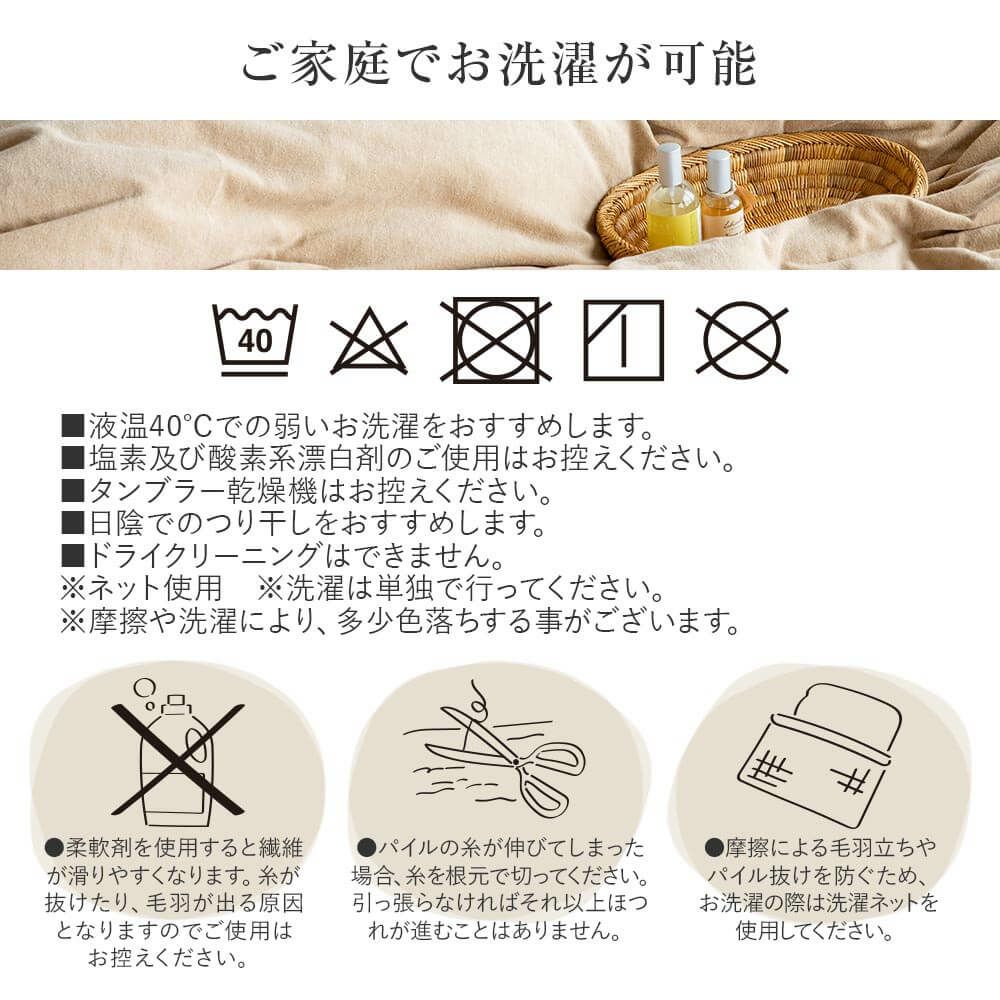 ご家庭でお洗濯が可能

40

■液温40°Cでの弱いお洗濯をおすすめします。
■塩素及び酸素系漂白剤のご使用はお控えください。
■タンブラー乾燥機はお控えください。
■日陰でのつり干しをおすすめします。
■ドライクリーニングはできません。
※ネット使用　※洗濯は単独で行ってください。
※摩擦や洗濯により、多少色落ちする事がございます。

●柔軟剤を使用すると繊維が滑りやすくなります。糸が抜けたり、毛羽が出る原因となりますのでご使用はお控えください。

●パイルの糸が伸びてしまった場合、糸を根元で切ってください。引っ張らなければそれ以上ほつれが進むことはありません。

●摩擦による毛羽立ちやパイル抜けを防ぐため、お洗濯の際は洗濯ネットを使用してください。