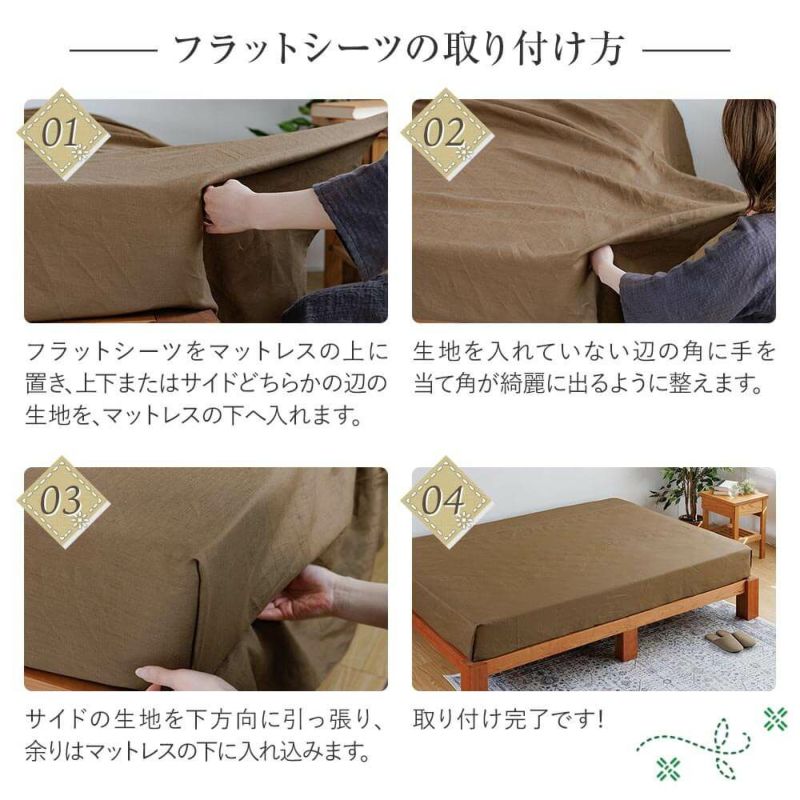 フラットシーツの取り付け方

01

フラットシーツをマットレスの上に置き、上下またはサイドどちらかの辺の生地を、マットレスの下へ入れます。

02

生地を入れていない辺の角に手を当て角が綺麗に出るように整えます。

03

サイドの生地を下方向に引っ張り、余りはマットレスの下に入れ込みます。

04

取り付け完了です!