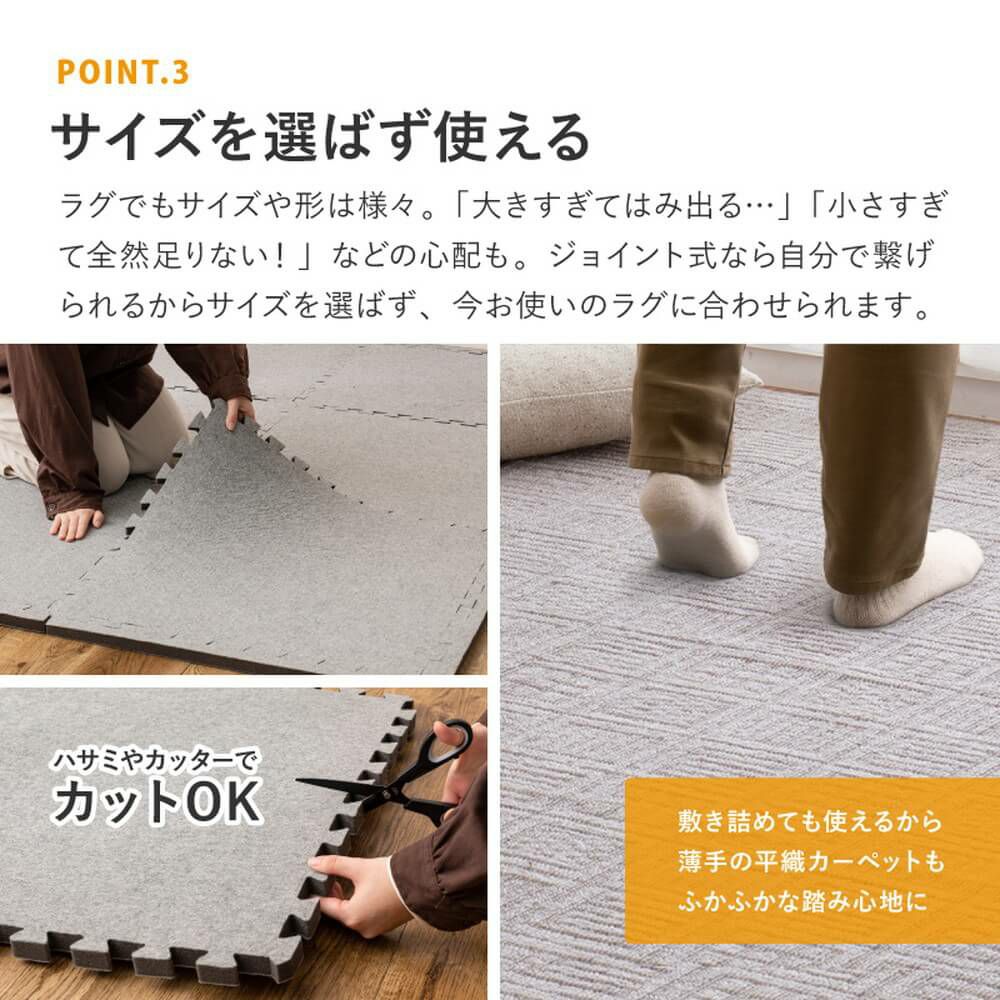 POINT.3
サイズを選ばず使える
ラグでもサイズや形は様々。「大きすぎてはみ出る…」「小さすぎて全然足りない！」などの心配も。ジョイント式なら自分で繋げられるからサイズを選ばず、今お使いのラグに合わせられます。

ハサミやカッターで
カットOK

敷き詰めても使えるから
薄手の平織カーペットも
ふかふかな踏み心地に